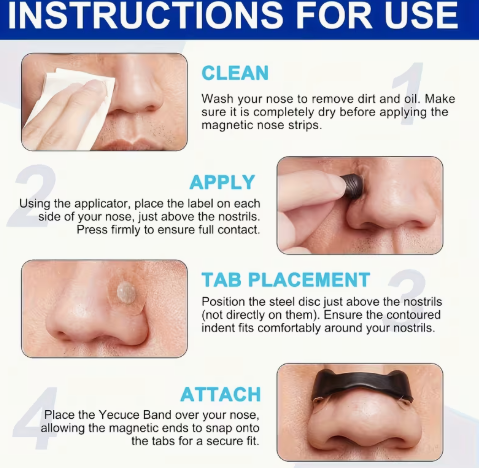 INSTRUCTIONS FOR USE

1

CLEAN

Wash your nose to remove dirt and oil. Make sure it is completely dry before applying the magnetic nose strips.

2

APPLY

Using the applicator, place the label on each side of your nose, just above the nostrils. Press firmly to ensure full contact.

3

TAB PLACEMENT

Position the steel disc just above the nostrils (not directly on them). Ensure the contoured indent fits comfortably around your nostrils.

4

ATTACH

Place the Yecuce Band over your nose, allowing the magnetic ends to snap onto the tabs for a secure fit.