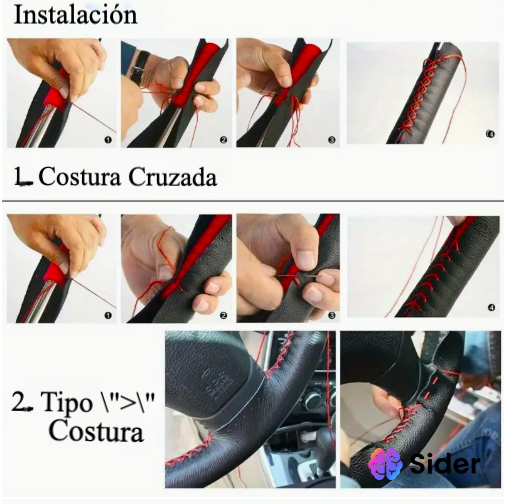 Instalación

1 2 3 4

1. Costura Cruzada

1 2 3 4

2. Tipo \">\" Costura

Sider